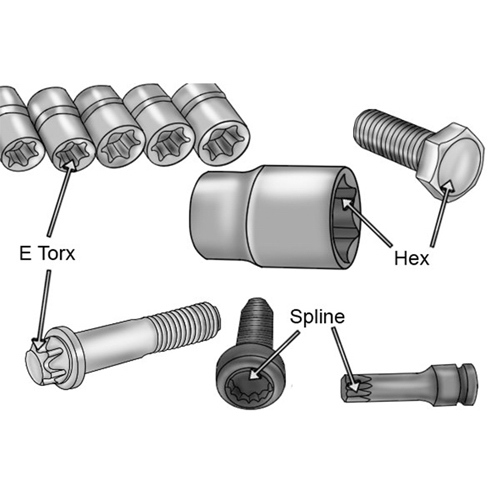 E Torx

Hex

Spline