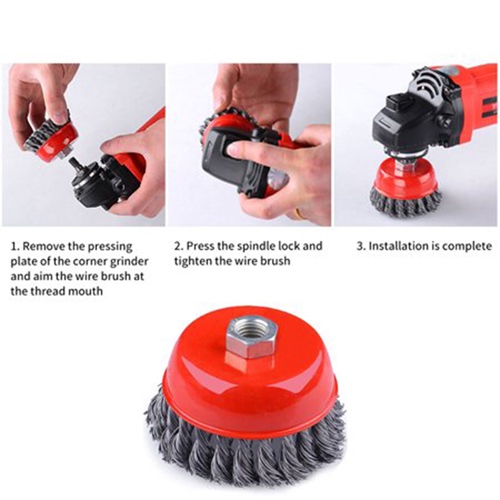 1. Remove the pressing plate of the corner grinder and aim the wire brush at the thread mouth

2. Press the spindle lock and tighten the wire brush

3. Installation is complete