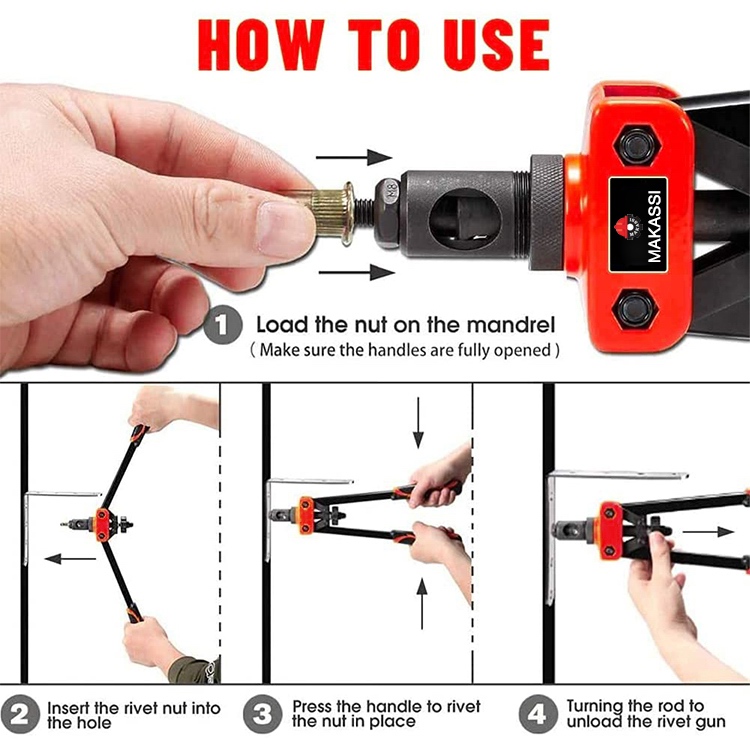 HOW TO USE

M8

MAKASSI

1 Load the nut on the mandrel
( Make sure the handles are fully opened )

2 Insert the rivet nut into the hole

3 Press the handle to rivet the nut in place

4 Turning the rod to unload the rivet gun